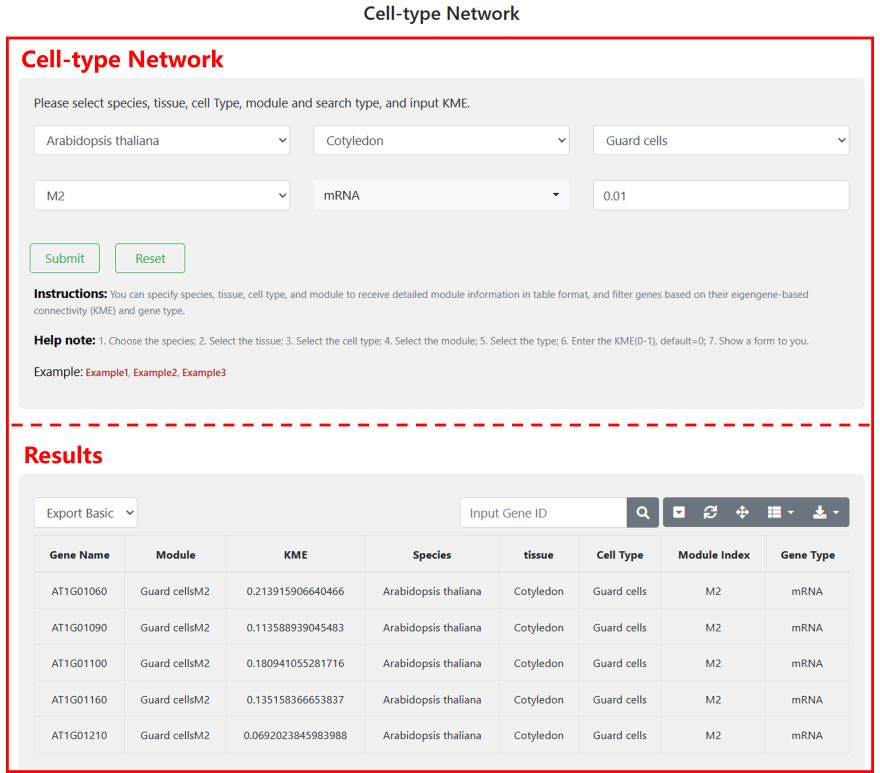 Cell-type Network

Cell-type Network

Please select species, tissue, cell Type, module and search type, and input KME.

Arabidopsis thaliana
Cotyledon
Guard cells

M2
mRNA
0.01

Submit
Reset

Instructions: You can specify species, tissue, cell type, and module to receive detailed module information in table format, and filter genes based on their eigengene-based connectivity (KME) and gene type.

Help note: 1. Choose the species; 2. Select the tissue; 3. Select the cell type; 4. Select the module; 5. Select the type; 6. Enter the KME(0-1), default=0; 7. Show a form to you.

Example: Example1, Example2, Example3

Results

Export Basic
Input Gene ID

| Gene Name | Module | KME | Species | tissue | Cell Type | Module Index | Gene Type |
|---|---|---|---|---|---|---|---|
| AT1G01060 | Guard cellsM2 | 0.213915906640466 | Arabidopsis thaliana | Cotyledon | Guard cells | M2 | mRNA |
| AT1G01090 | Guard cellsM2 | 0.113588939045483 | Arabidopsis thaliana | Cotyledon | Guard cells | M2 | mRNA |
| AT1G01100 | Guard cellsM2 | 0.180941055281716 | Arabidopsis thaliana | Cotyledon | Guard cells | M2 | mRNA |
| AT1G01160 | Guard cellsM2 | 0.135158366653837 | Arabidopsis thaliana | Cotyledon | Guard cells | M2 | mRNA |
| AT1G01210 | Guard cellsM2 | 0.0692023845983988 | Arabidopsis thaliana | Cotyledon | Guard cells | M2 | mRNA |